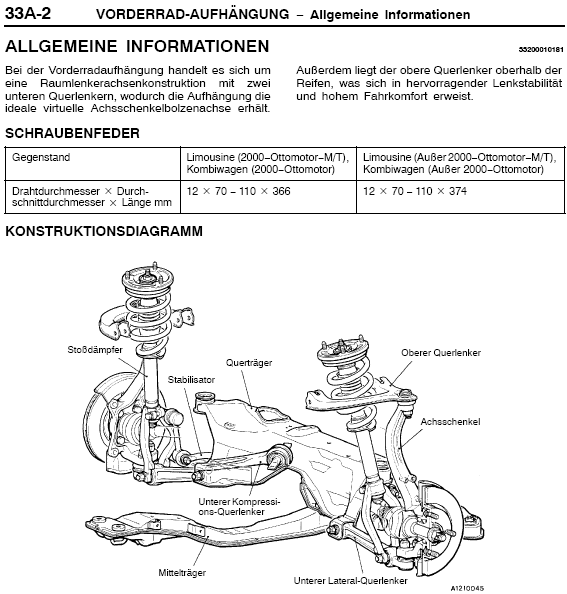 33A-2 VORDERRAD-AUFHÄNGUNG – Allgemeine Informationen

ALLGEMEINE INFORMATIONEN

33200010181

Bei der Vorderradaufhängung handelt es sich um eine Raumlenkerachsenkonstruktion mit zwei unteren Querlenkern, wodurch die Aufhängung die ideale virtuelle Achsschenkelbolzenachse erhält.

Außerdem liegt der obere Querlenker oberhalb der Reifen, was sich in hervorragender Lenkstabilität und hohem Fahrkomfort erweist.

SCHRAUBENFEDER

| Gegenstand | Limousine (2000–Ottomotor–M/T), Kombiwagen (2000–Ottomotor) | Limousine (Außer 2000–Ottomotor–M/T), Kombiwagen (Außer 2000–Ottomotor) |
|---|---|---|
| Drahtdurchmesser × Durchschnittdurchmesser × Länge mm | 12 × 70 – 110 × 366 | 12 × 70 – 110 × 374 |

KONSTRUKTIONSDIAGRAMM

Stoßdämpfer
Stabilisator
Querträger
Oberer Querlenker
Achsschenkel
Unterer Kompressions-Querlenker
Mittelträger
Unterer Lateral-Querlenker
A1210045