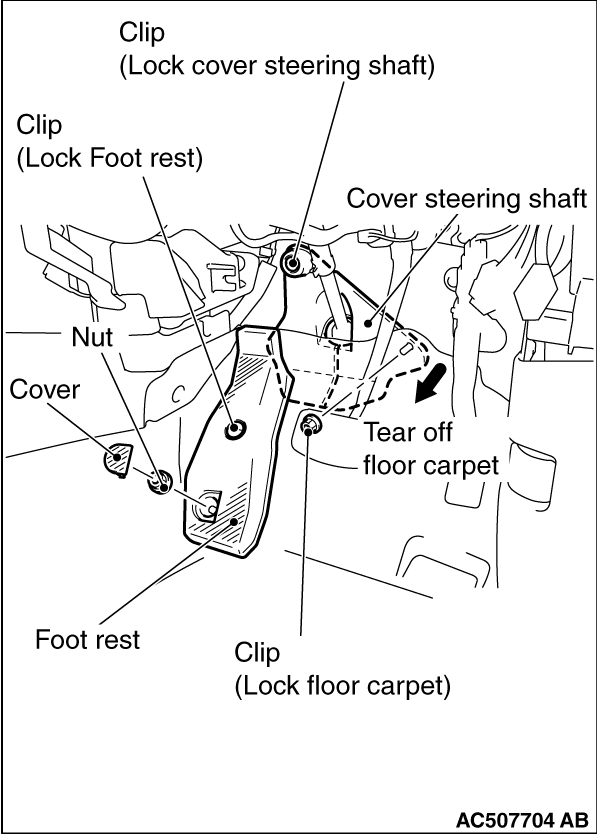 Clip
(Lock cover steering shaft)

Clip
(Lock Foot rest)

Cover steering shaft

Nut

Cover

Tear off
floor carpet

Foot rest

Clip
(Lock floor carpet)

AC507704 AB