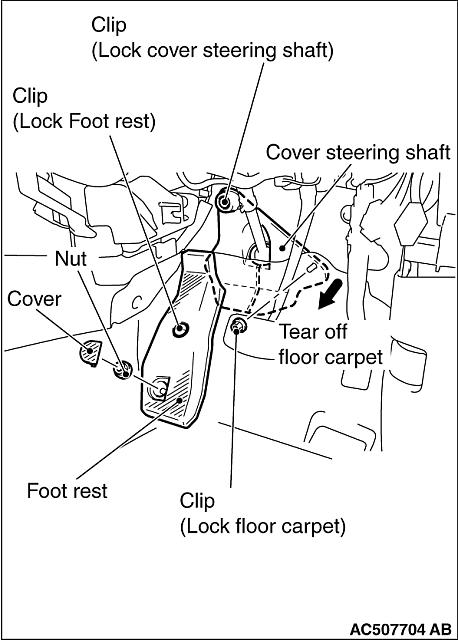 Clip
(Lock cover steering shaft)

Clip
(Lock Foot rest)

Cover steering shaft

Nut

Cover

Tear off
floor carpet

Foot rest

Clip
(Lock floor carpet)

AC507704 AB